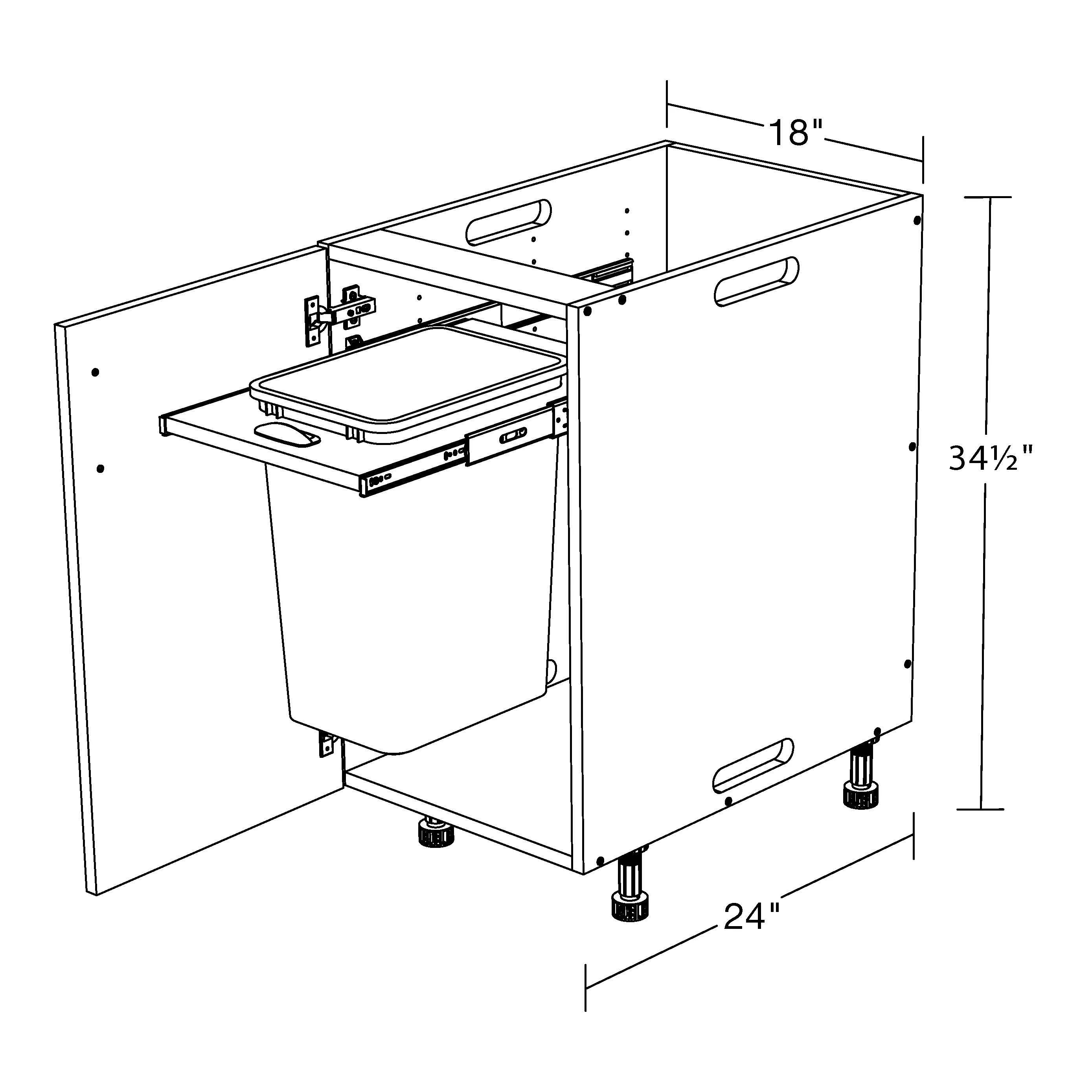 18"

34½"

24"